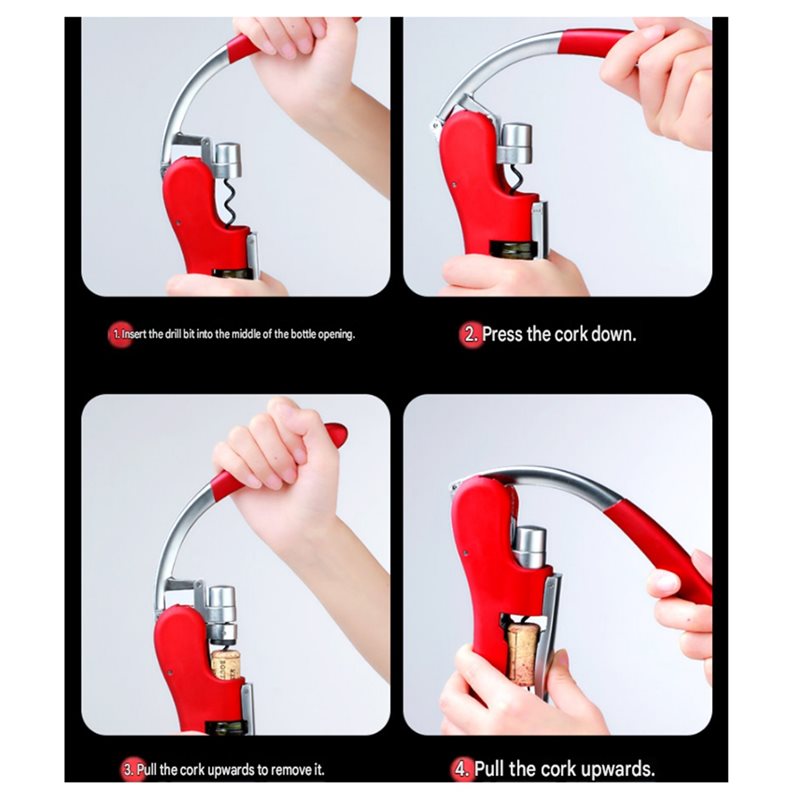 1. Insert the drill bit into the middle of the bottle opening.

2. Press the cork down.

3. Pull the cork upwards to remove it.

4. Pull the cork upwards.